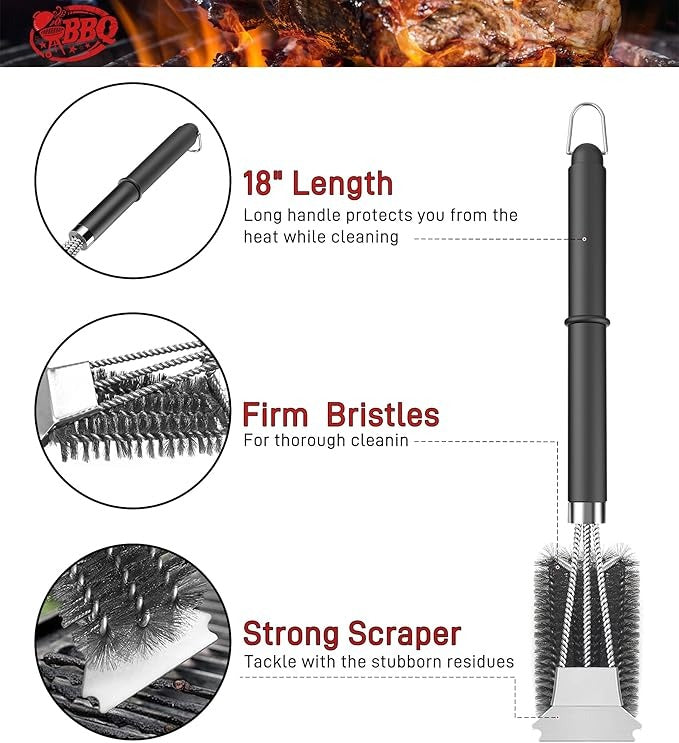 BBQ

18" Length
Long handle protects you from the heat while cleaning

Firm Bristles
For thorough cleanin

Strong Scraper
Tackle with the stubborn residues