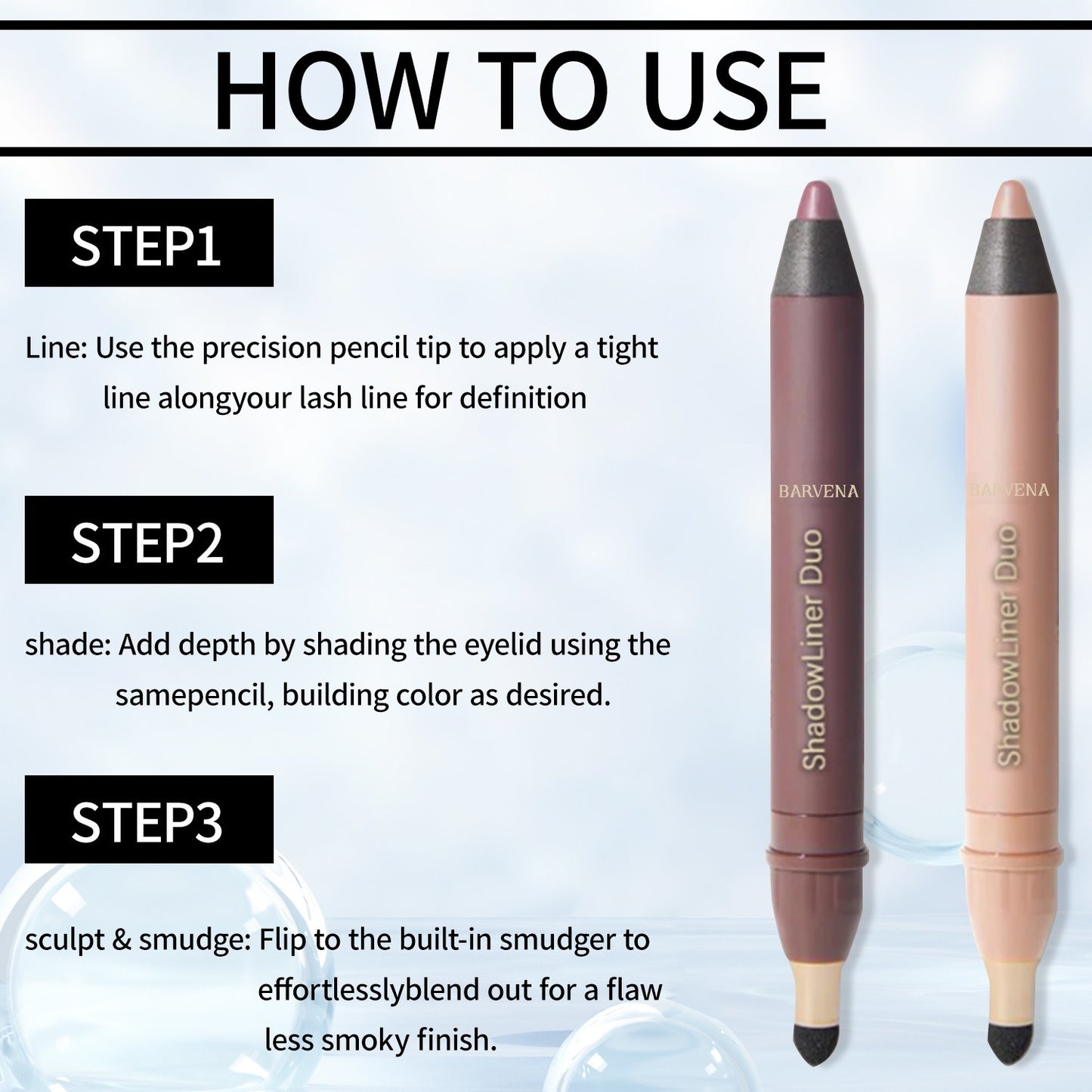 HOW TO USE

STEP1

Line: Use the precision pencil tip to apply a tight line alongyour lash line for definition

STEP2

shade: Add depth by shading the eyelid using the samepencil, building color as desired.

STEP3

sculpt & smudge: Flip to the built-in smudger to effortlesslyblend out for a flaw less smoky finish.

BARVENA
ShadowLiner Duo

BARVENA
ShadowLiner Duo